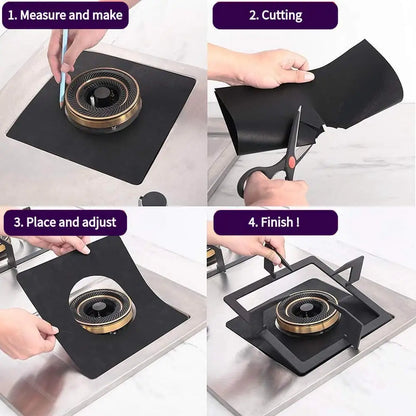 1. Measure and make

2. Cutting

3. Place and adjust

4. Finish !