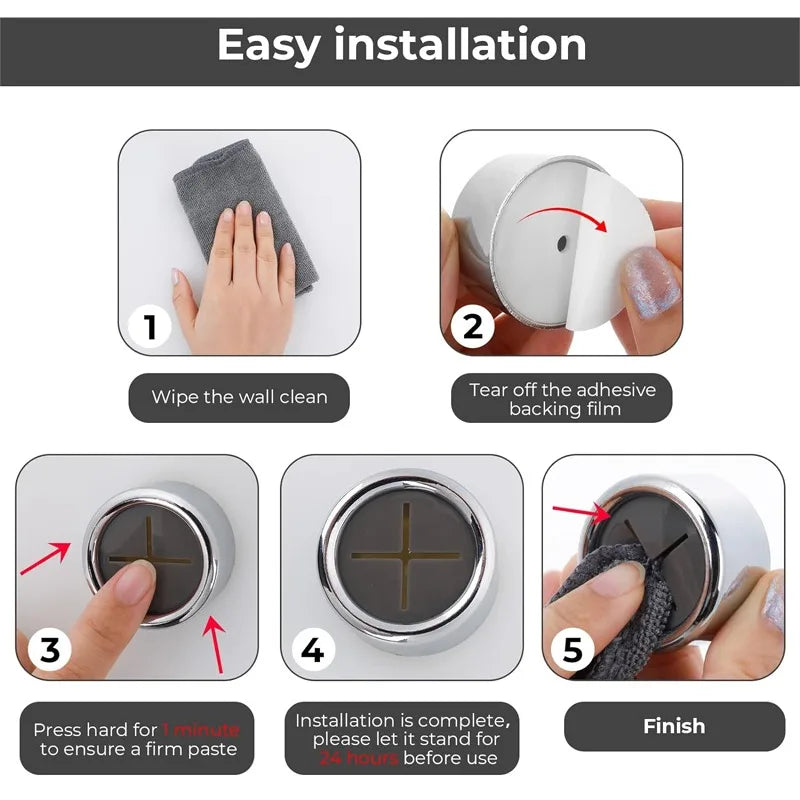 Easy installation

1

Wipe the wall clean

2

Tear off the adhesive backing film

3

Press hard for 1 minute to ensure a firm paste

4

Installation is complete, please let it stand for 24 hours before use

5

Finish